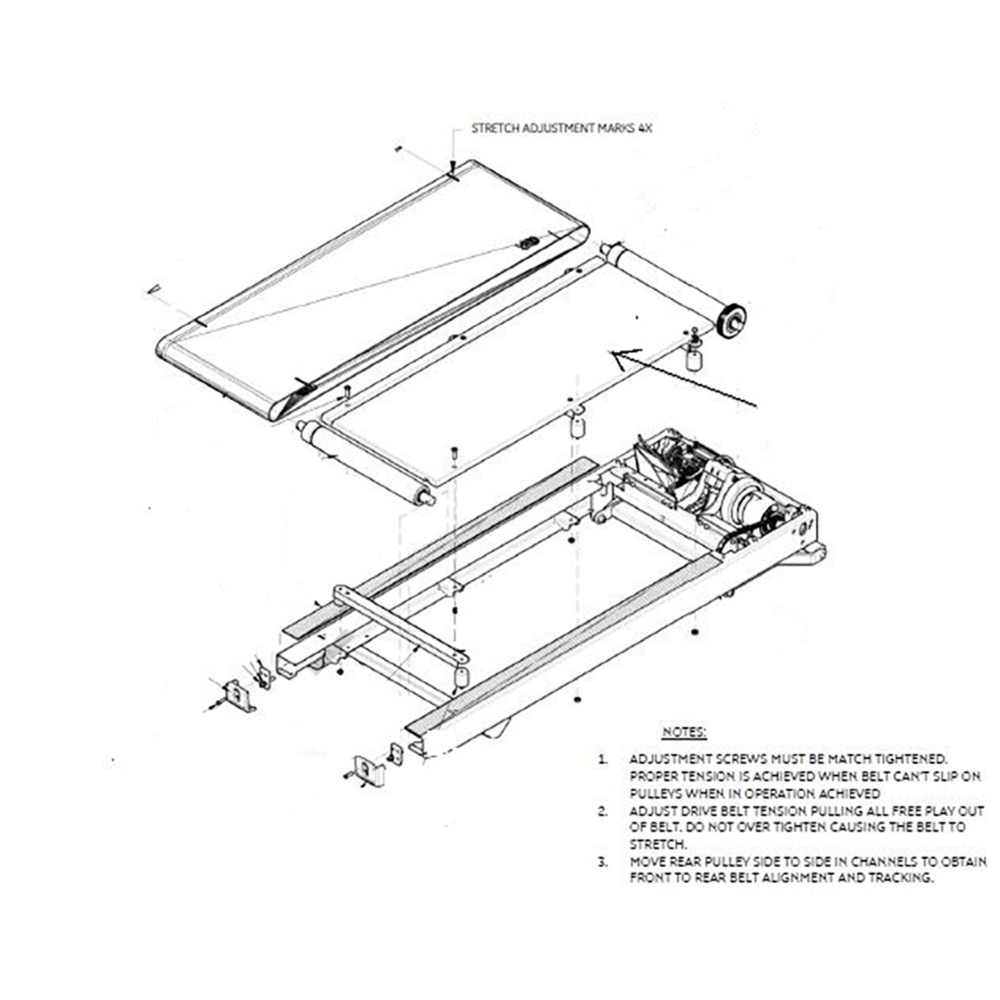 STRETCH ADJUSTMENT MARKS 4X

NOTES:

1. ADJUSTMENT SCREWS MUST BE MATCH TIGHTENED. PROPER TENSION IS ACHIEVED WHEN BELT CAN'T SLIP ON PULLEYS WHEN IN OPERATION ACHIEVED
2. ADJUST DRIVE BELT TENSION PULLING ALL FREE PLAY OUT OF BELT. DO NOT OVER TIGHTEN CAUSING THE BELT TO STRETCH.
3. MOVE REAR PULLEY SIDE TO SIDE IN CHANNELS TO OBTAIN FRONT TO REAR BELT ALIGNMENT AND TRACKING.